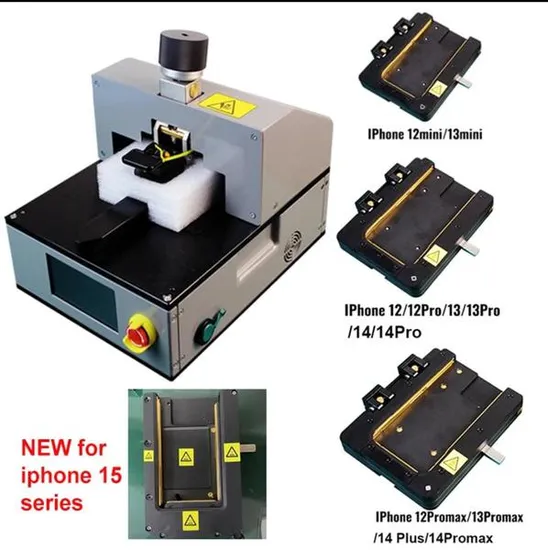 IPhone 12mini/13mini

IPhone 12/12Pro/13/13Pro /14/14Pro

NEW for iphone 15 series

IPhone 12Promax/13Promax /14 Plus/14Promax